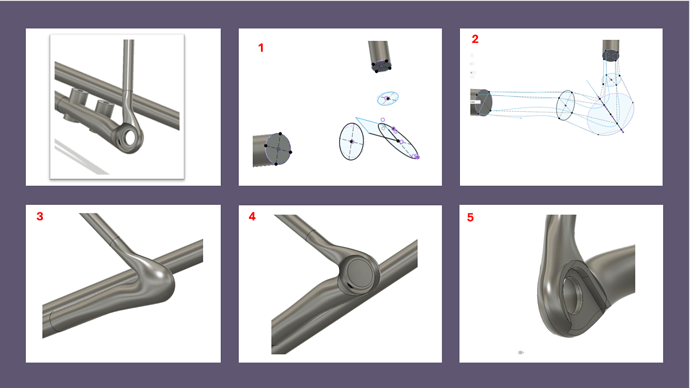 1

2

3

4

5