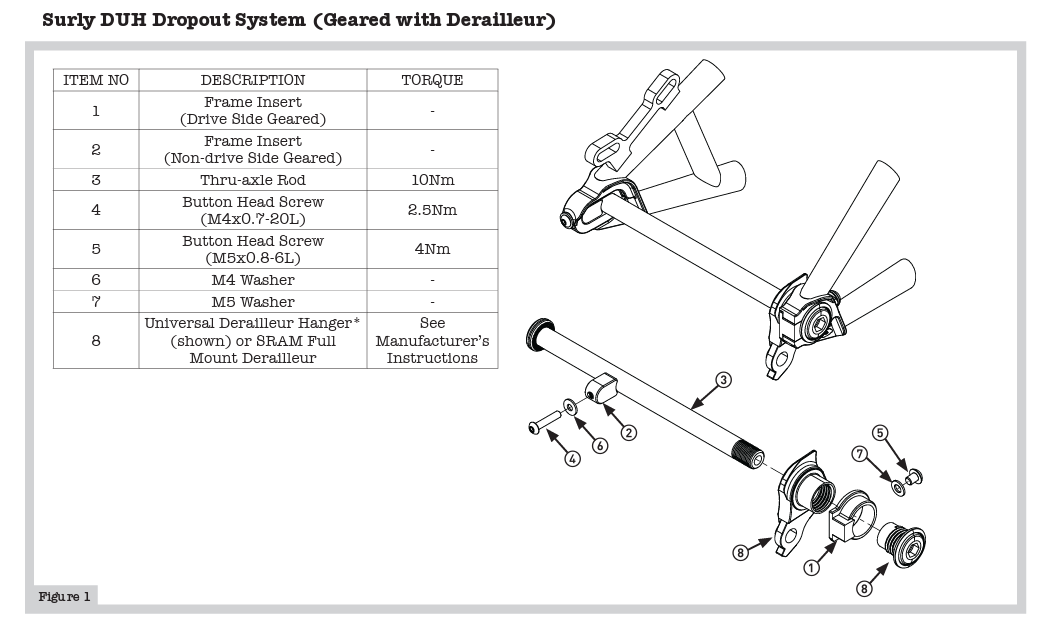 Surly DUH Dropout System (Geared with Derailleur)

| ITEM NO | DESCRIPTION | TORQUE |
|---|---|---|
| 1 | Frame Insert (Drive Side Geared) | - |
| 2 | Frame Insert (Non-drive Side Geared) | - |
| 3 | Thru-axle Rod | 10Nm |
| 4 | Button Head Screw (M4x0.7-20L) | 2.5Nm |
| 5 | Button Head Screw (M5x0.8-6L) | 4Nm |
| 6 | M4 Washer | - |
| 7 | M5 Washer | - |
| 8 | Universal Derailleur Hanger* (shown) or SRAM Full Mount Derailleur | See Manufacturer's Instructions |

3
2
6
4
5
7
8
1
8

Figure 1