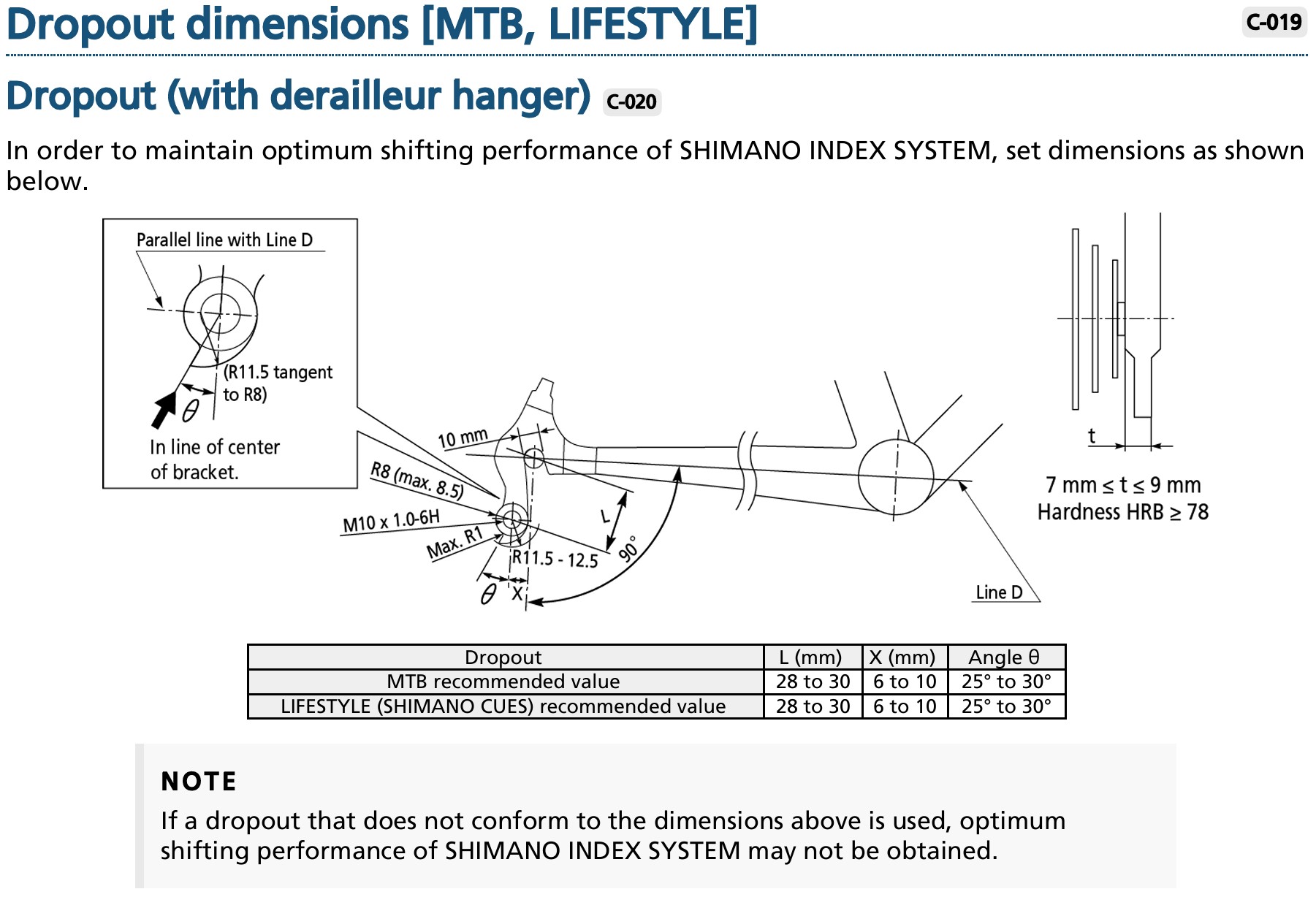 Dropout dimensions [MTB, LIFESTYLE]

C-019

Dropout (with derailleur hanger) C-020

In order to maintain optimum shifting performance of SHIMANO INDEX SYSTEM, set dimensions as shown below.

Parallel line with Line D

(R11.5 tangent to R8)

$\theta$

In line of center of bracket.

10 mm

R8 (max. 8.5)

M10 x 1.0-6H

Max. R1

R11.5 - 12.5

L

90°

$\theta$

X

Line D

t

7 mm ≤ t ≤ 9 mm
Hardness HRB ≥ 78

| Dropout | L (mm) | X (mm) | Angle θ |
|---|---|---|---|
| MTB recommended value | 28 to 30 | 6 to 10 | 25° to 30° |
| LIFESTYLE (SHIMANO CUES) recommended value | 28 to 30 | 6 to 10 | 25° to 30° |

NOTE

If a dropout that does not conform to the dimensions above is used, optimum shifting performance of SHIMANO INDEX SYSTEM may not be obtained.